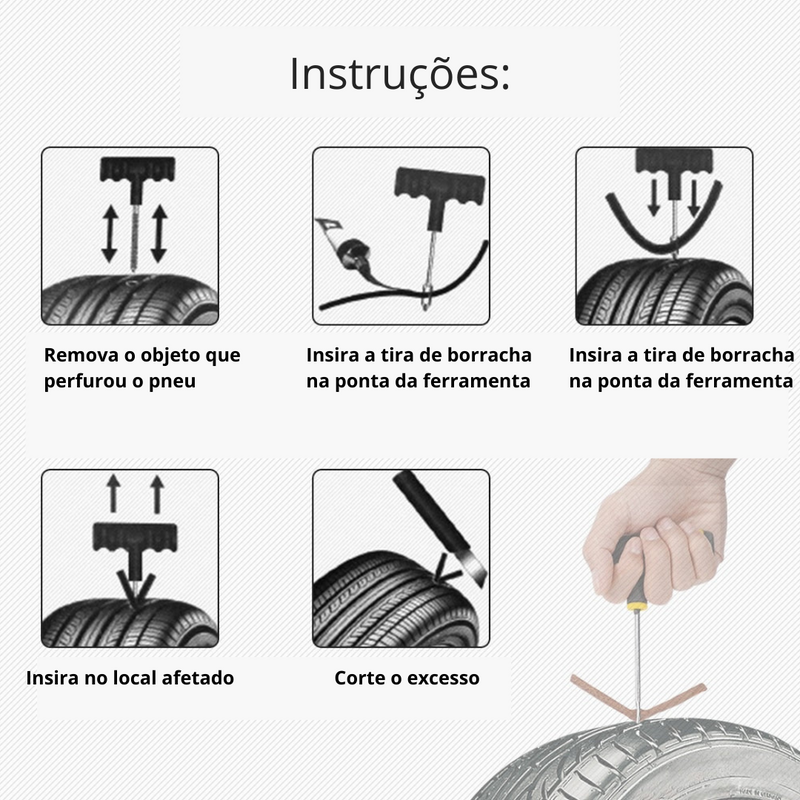 Instruções:

Remova o objeto que perfurou o pneu

Insira a tira de borracha na ponta da ferramenta

Insira a tira de borracha na ponta da ferramenta

Insira no local afetado

Corte o excesso