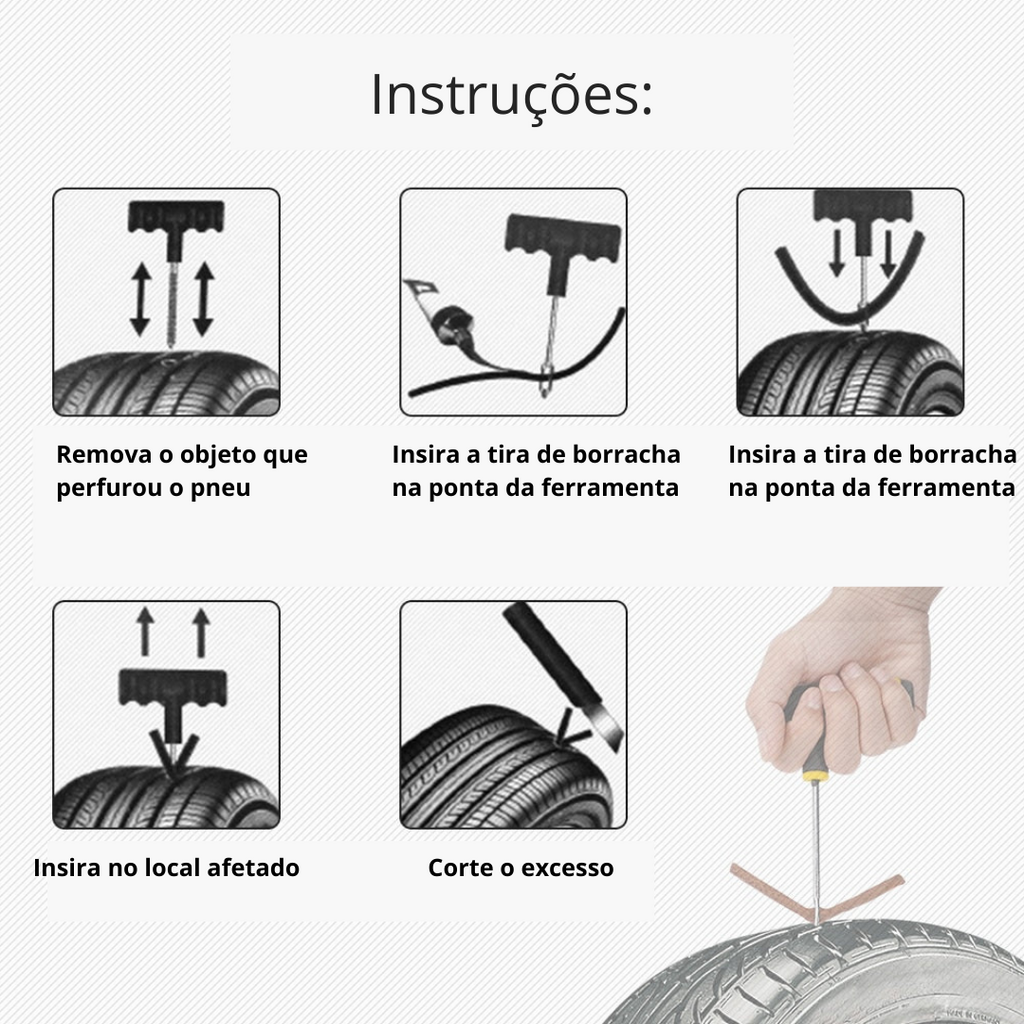 Instruções:

Remova o objeto que perfurou o pneu

Insira a tira de borracha na ponta da ferramenta

Insira a tira de borracha na ponta da ferramenta

Insira no local afetado

Corte o excesso